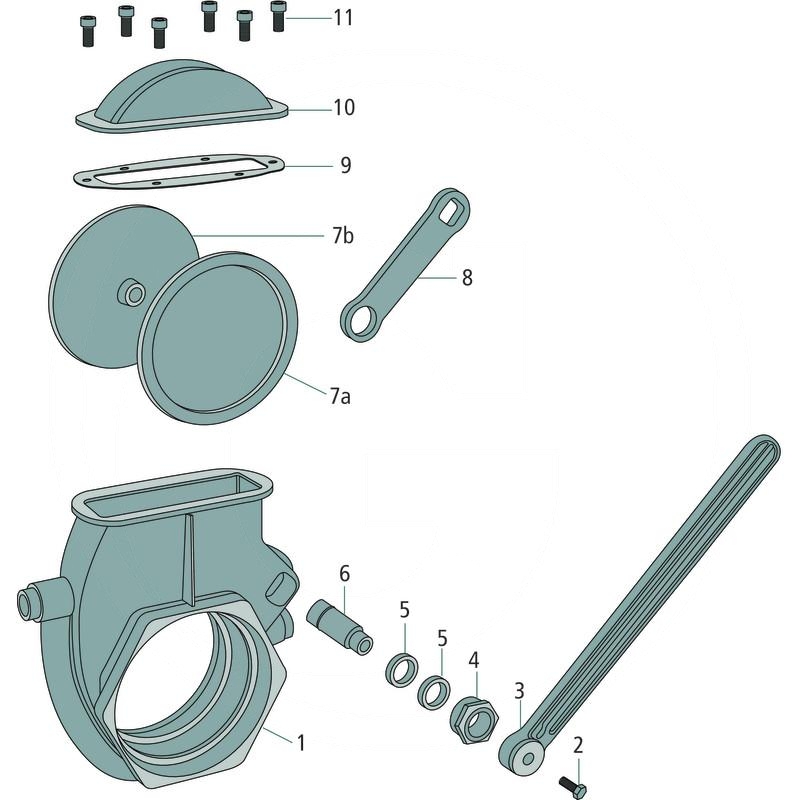 11
10
9
7b
8
7a
6
5
5
4
3
2
1