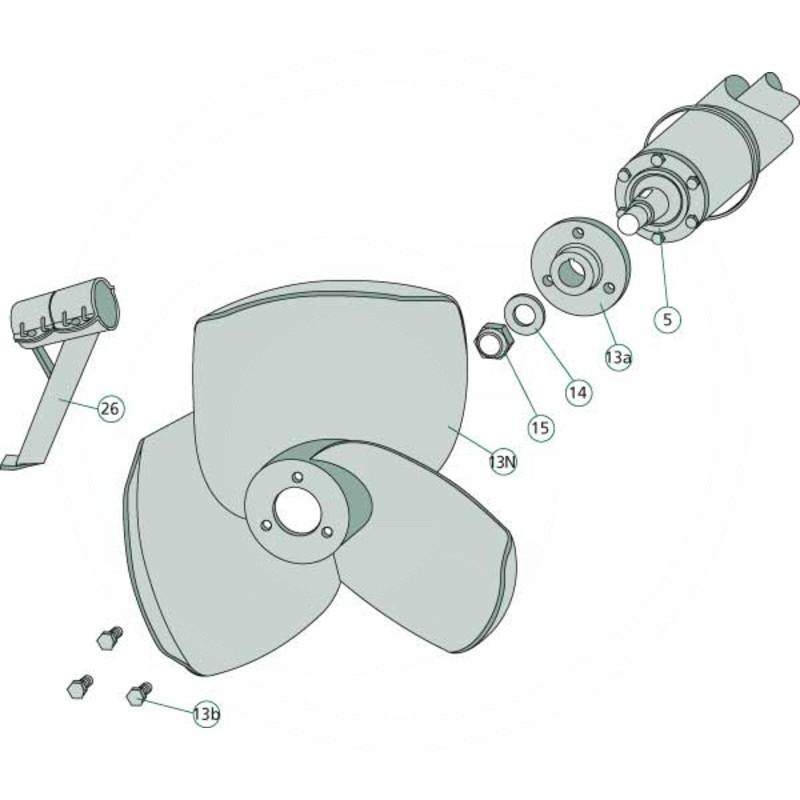 5
13a
14
15
13N
26
13b