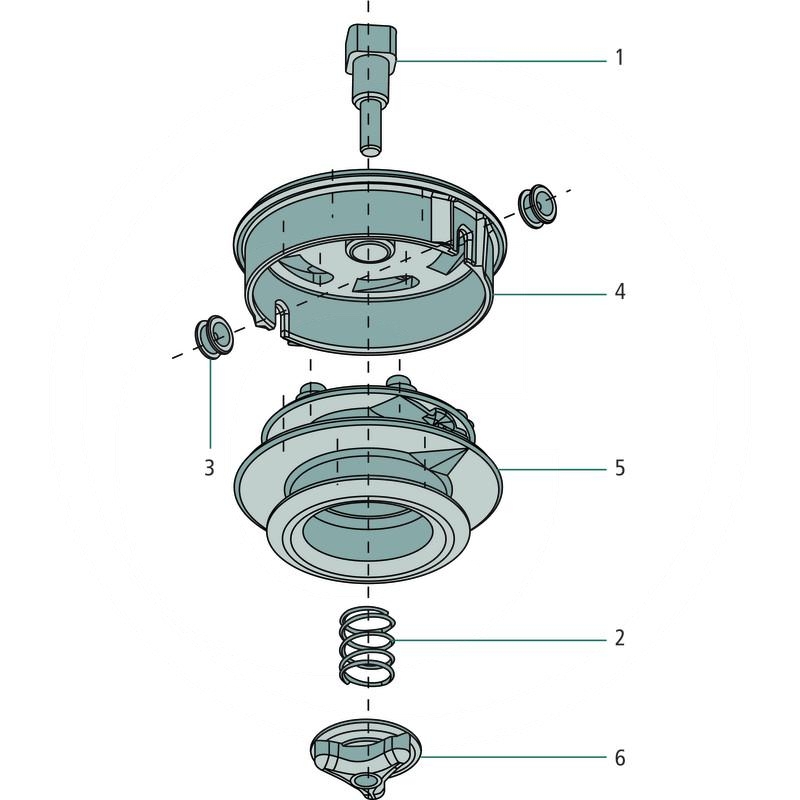 1

4

3

5

2

6