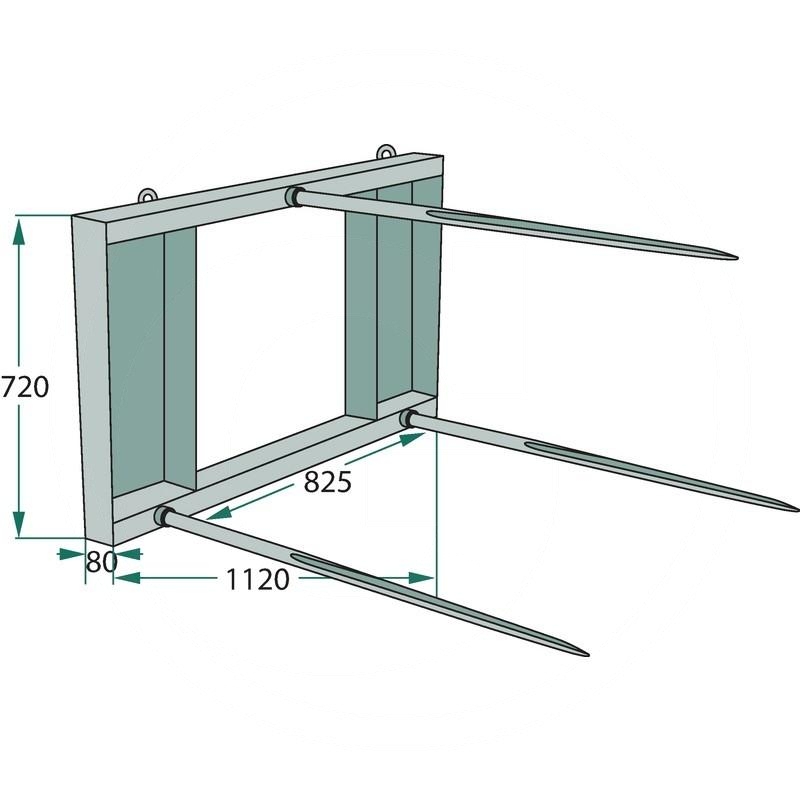 720
825
80
1120