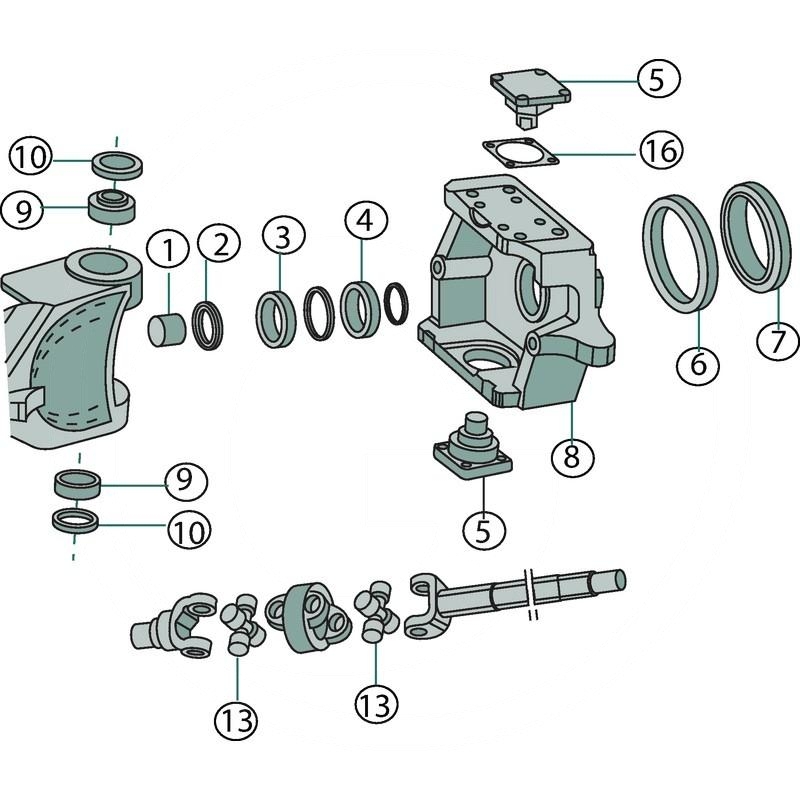 5
16
10
9
1
2
3
4
6
7
8
9
10
5
13
13