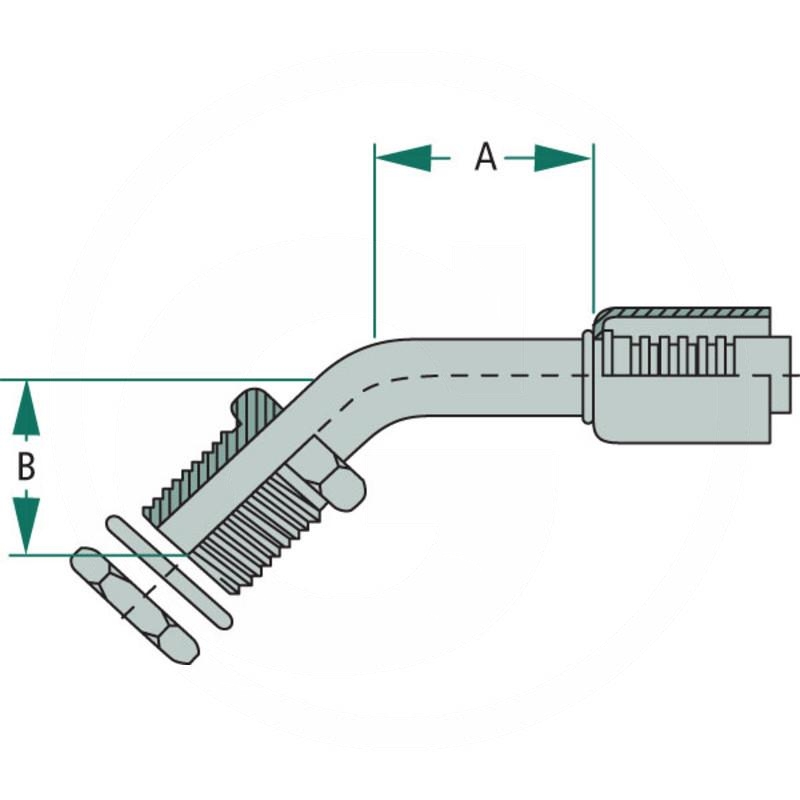 A

B