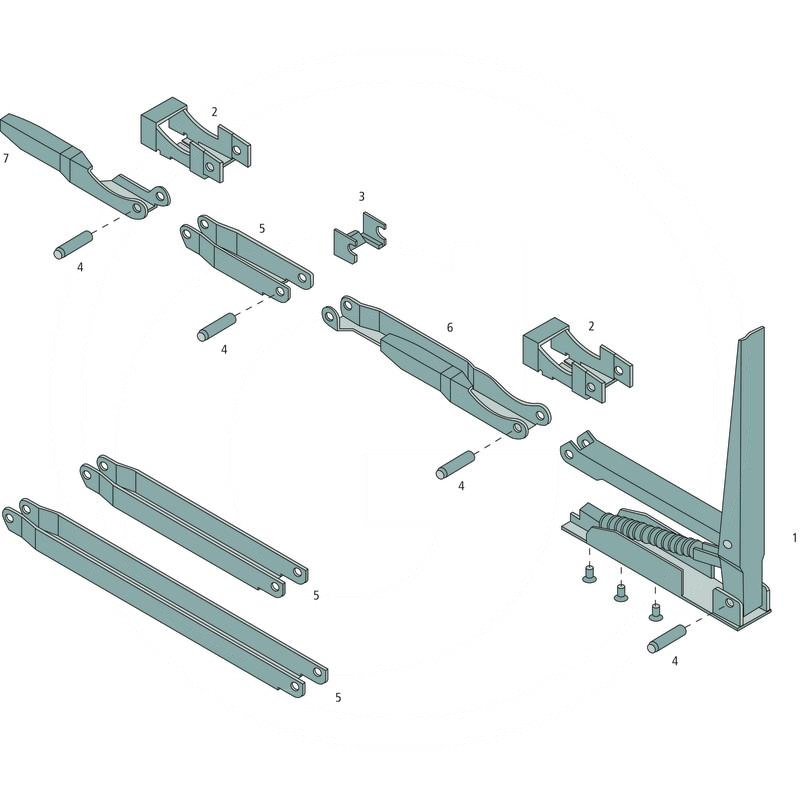 2
7
3
5
4
4
6
2
4
1
5
4
5