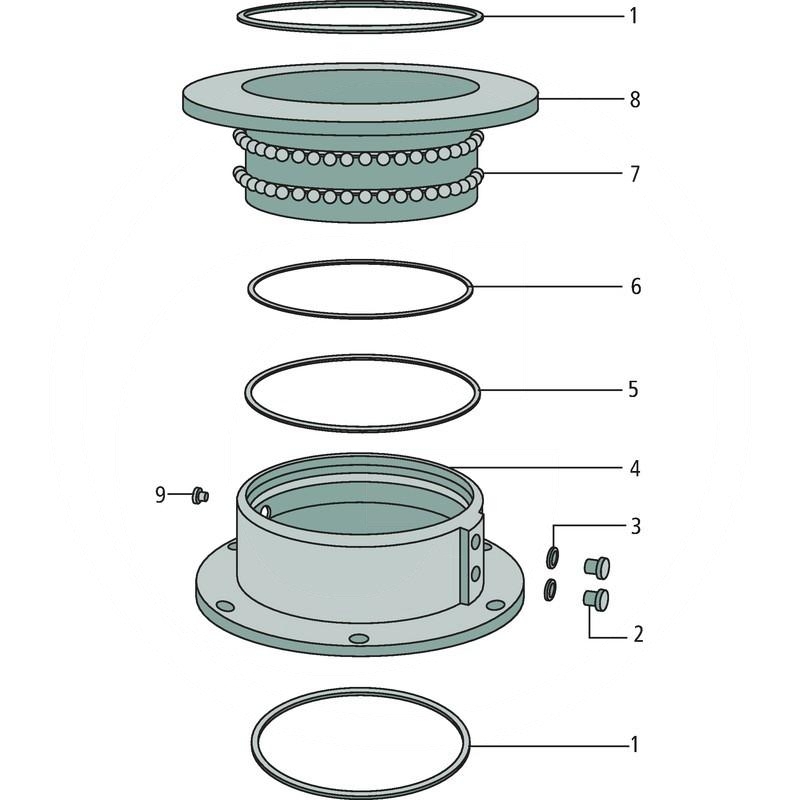 1
8
7
6
5
4
9
3
2
1