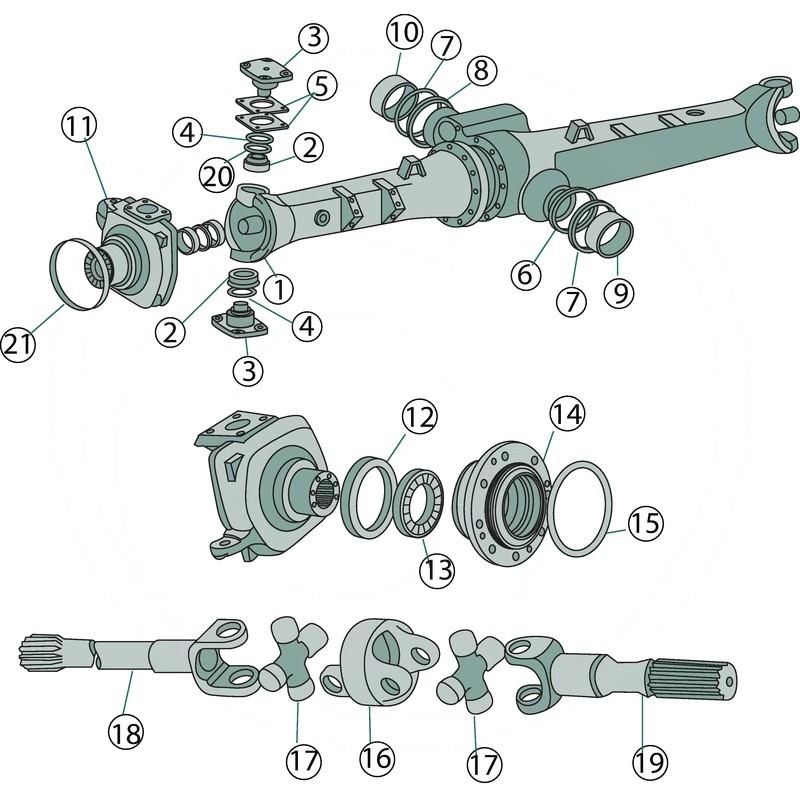 3
10
7
8
5
11
4
2
20
1
2
4
3
21
6
7
9
12
14
15
13
18
17
16
17
19