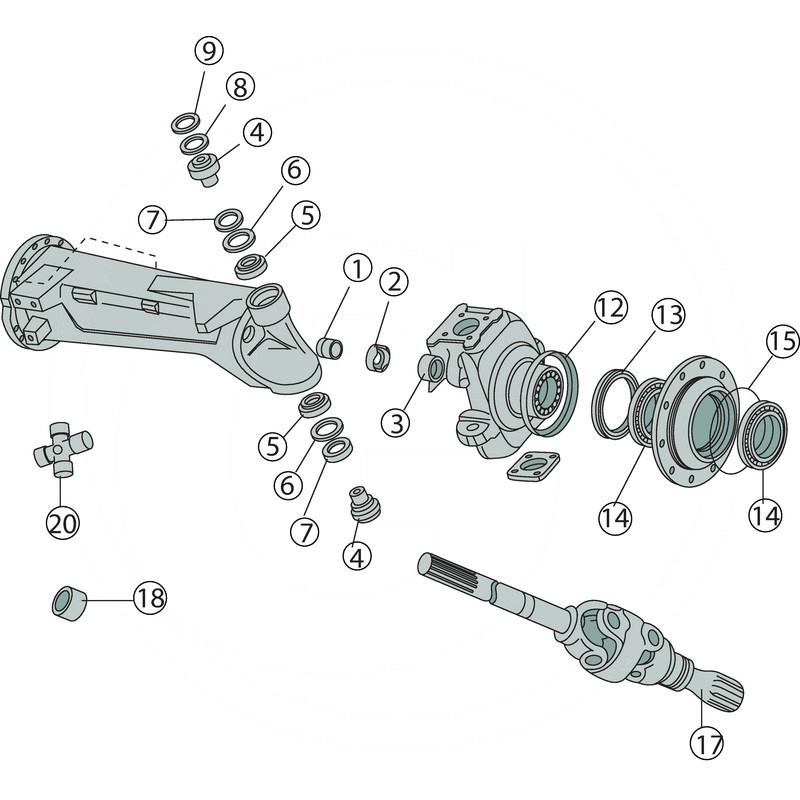 9
8
4
6
7
5
1
2
12
13
15
3
5
6
7
4
14
14
20
18
17