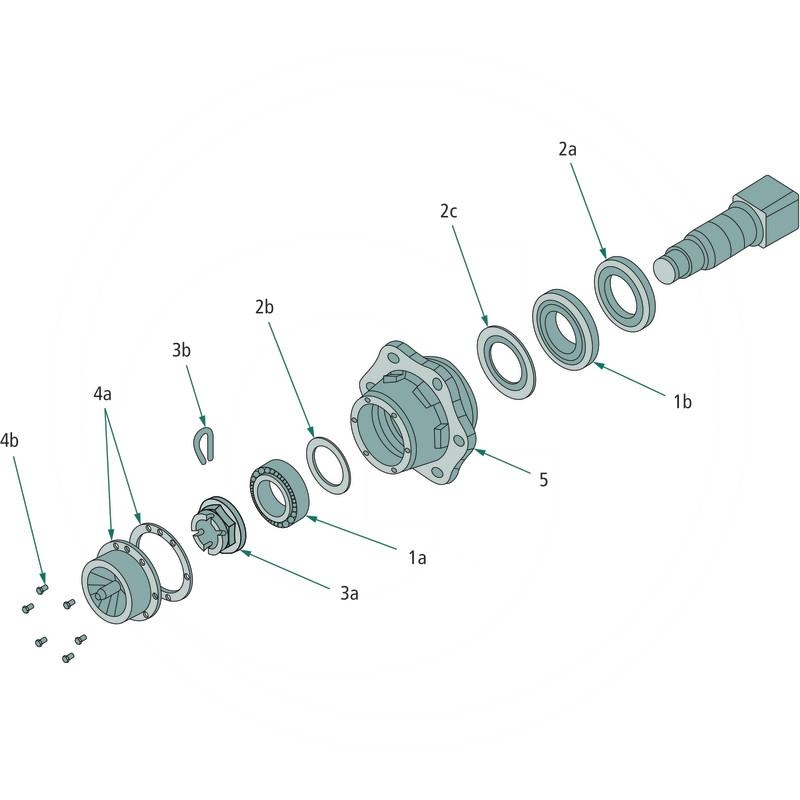 2a

2c

2b

3b

4a

4b

1b

5

1a

3a