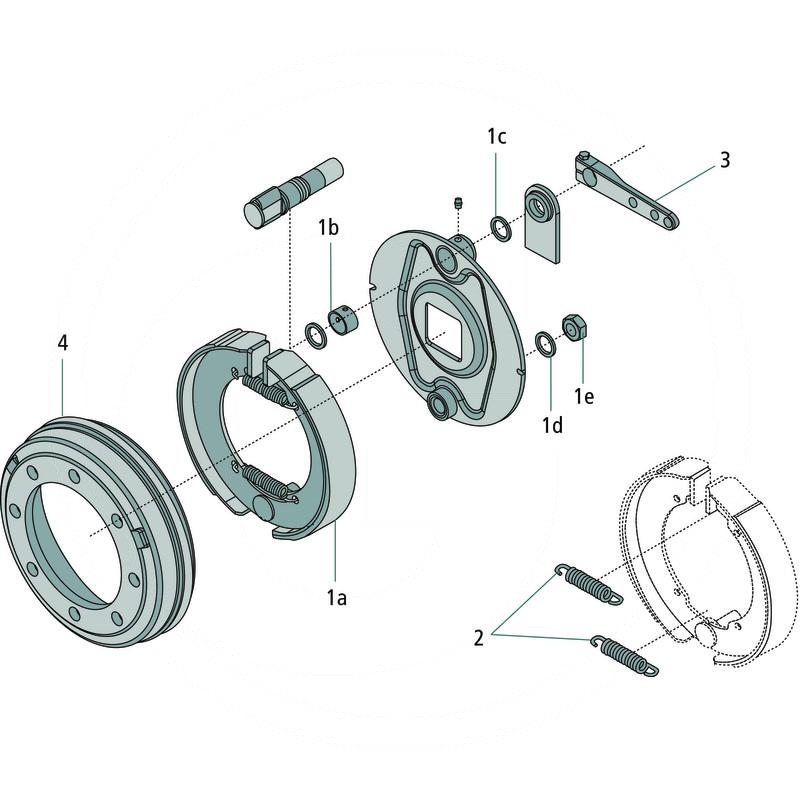 1c
3
1b
4
1e
1d
1a
2