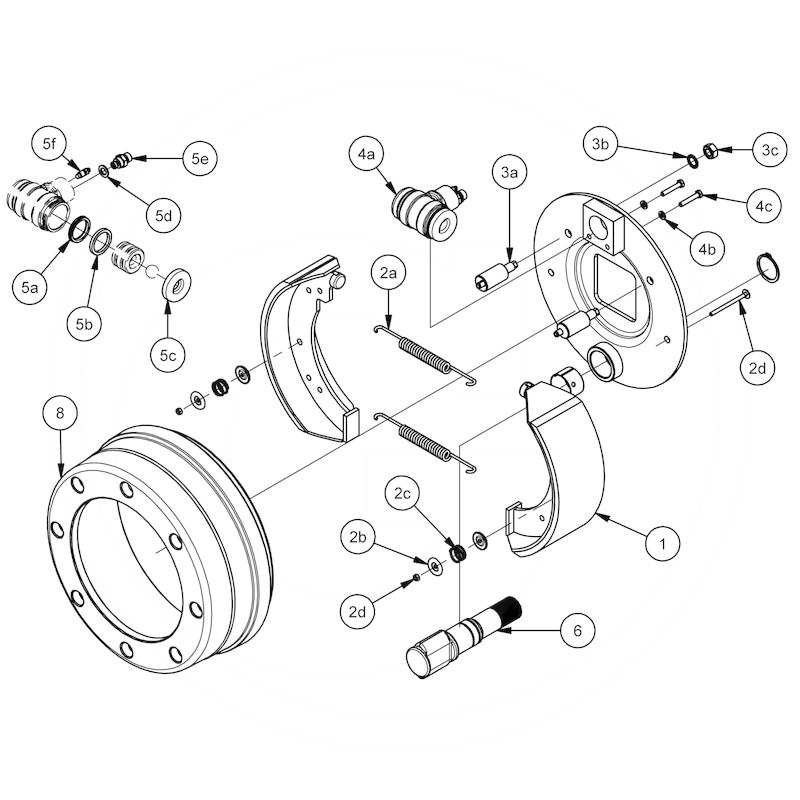 5f
5e
5d
5a
5b
5c
4a
3a
3b
3c
4c
4b
2a
2d
8
2c
2b
2d
1
6