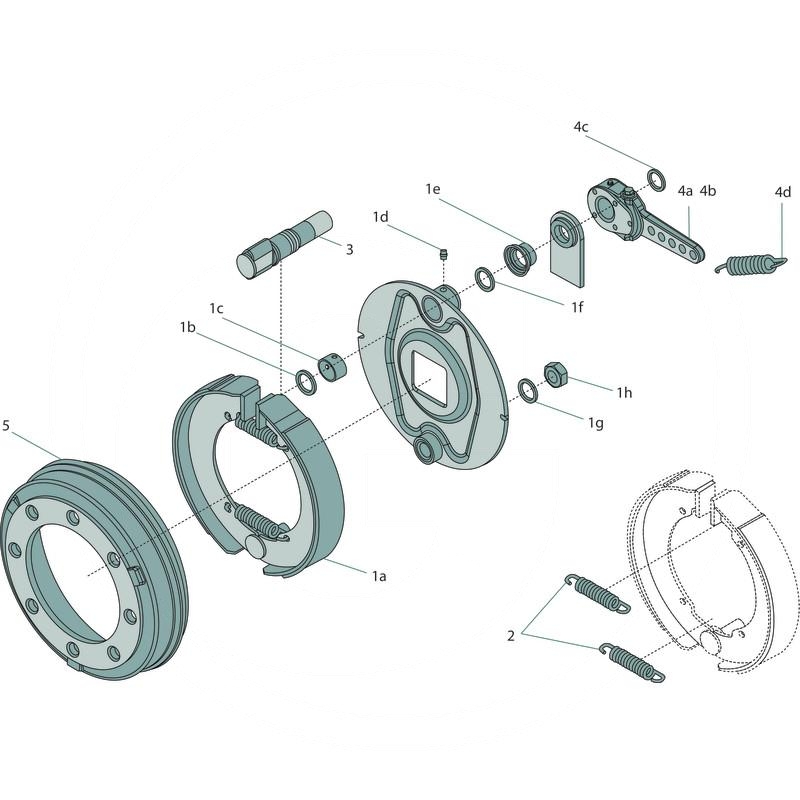 4c
1e
4a 4b
4d
1d
3
1f
1c
1b
1h
1g
5
1a
2