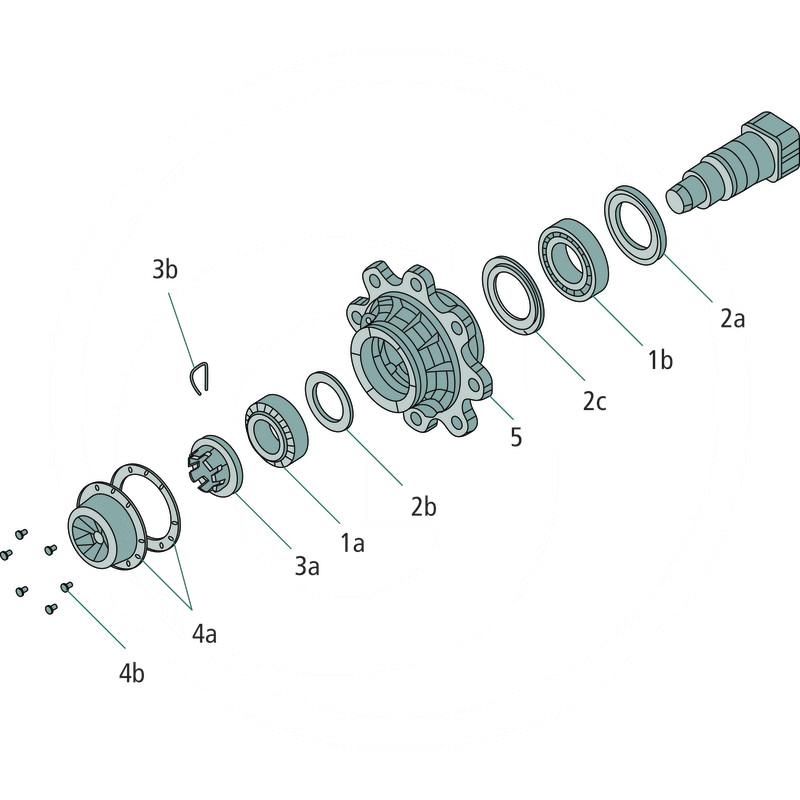 3b
2a
1b
2c
5
2b
1a
3a
4a
4b