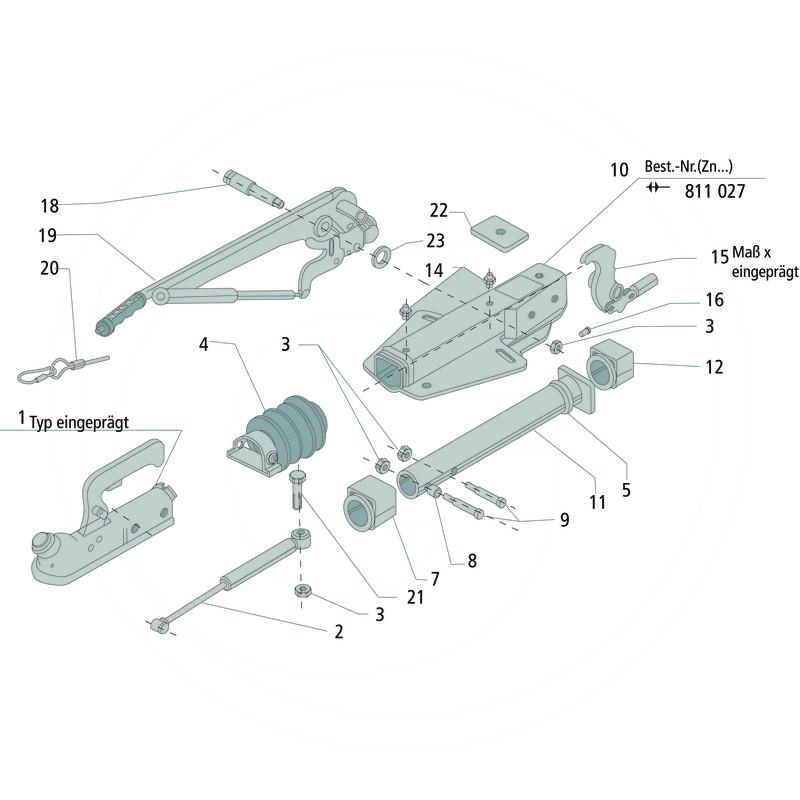 10 Best.-Nr.(Zn...)
811 027

18

19

20

22

23

14

15 Maß x eingeprägt

16

3

12

4

3

1 Typ eingeprägt

5

11

9

8

7

21

3

2