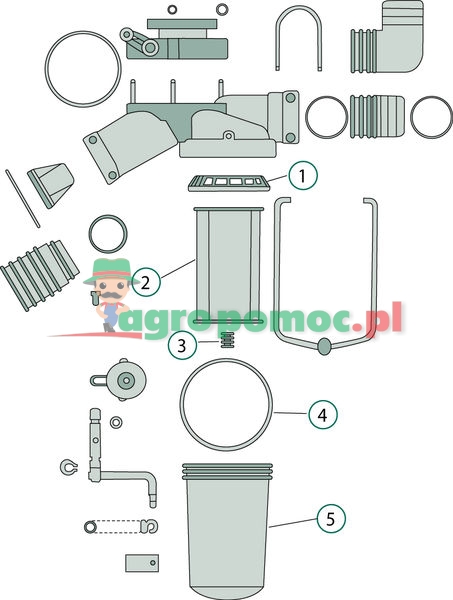 1
2
agropomoc.pl
3
4
5