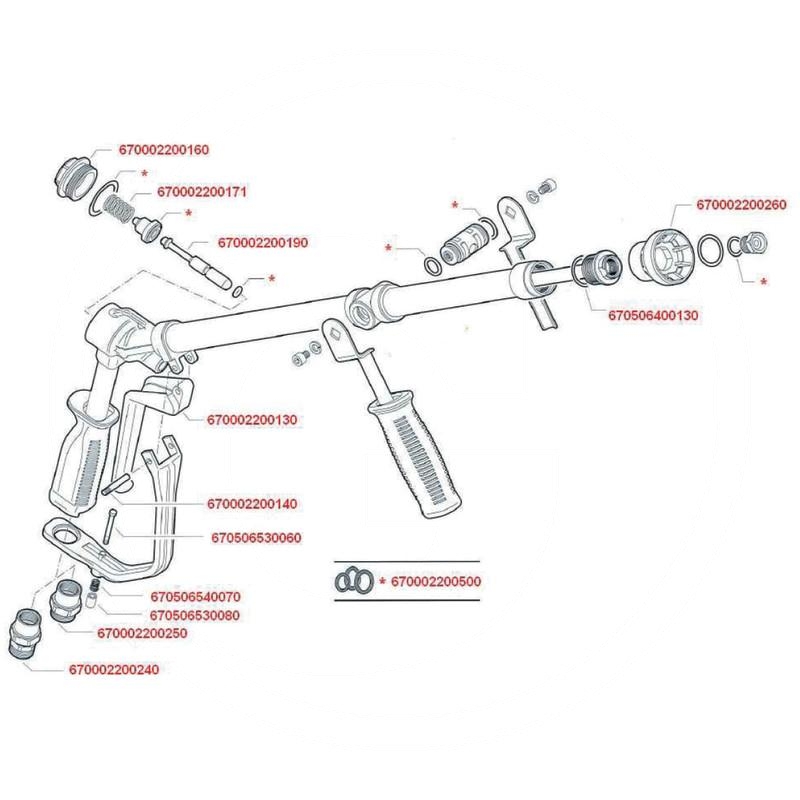 670002200160
*
670002200171
*
670002200190
*
*
*
670002200260
*
670506400130
670002200130
670002200140
670506530060
* 670002200500
670506540070
670506530080
670002200250
670002200240