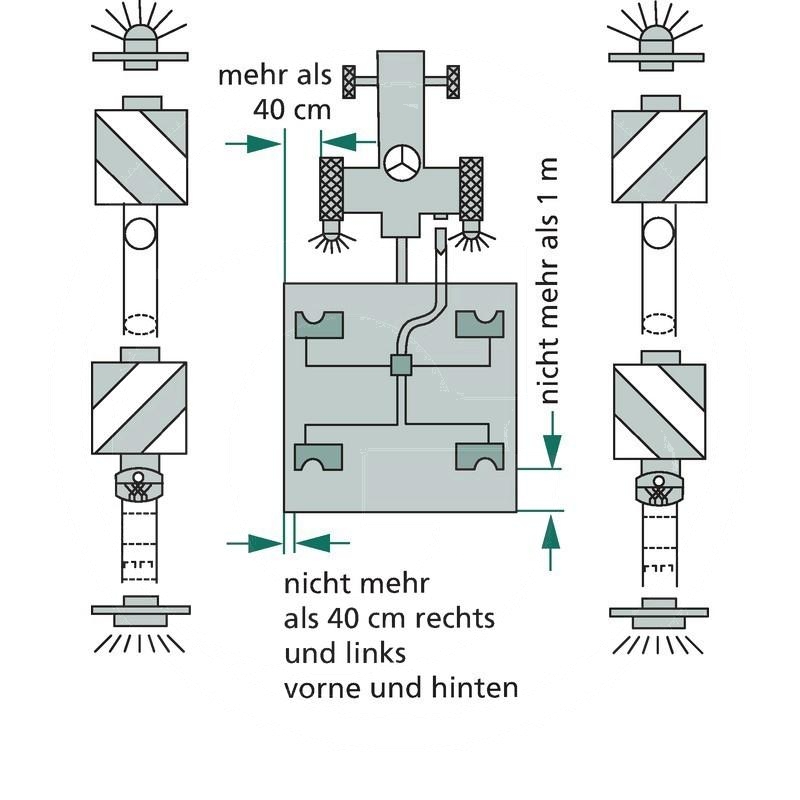 mehr als
40 cm

nicht mehr als 1 m

nicht mehr
als 40 cm rechts
und links
vorne und hinten