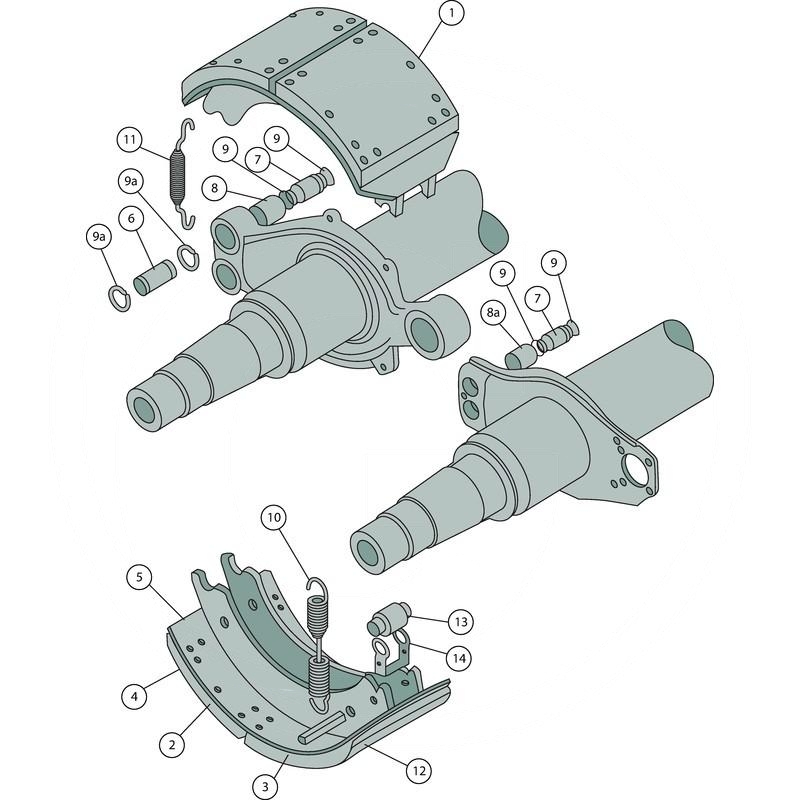 1
11
9
9
7
9a
8
6
9a
9
9
7
8a
10
5
13
14
4
2
12
3