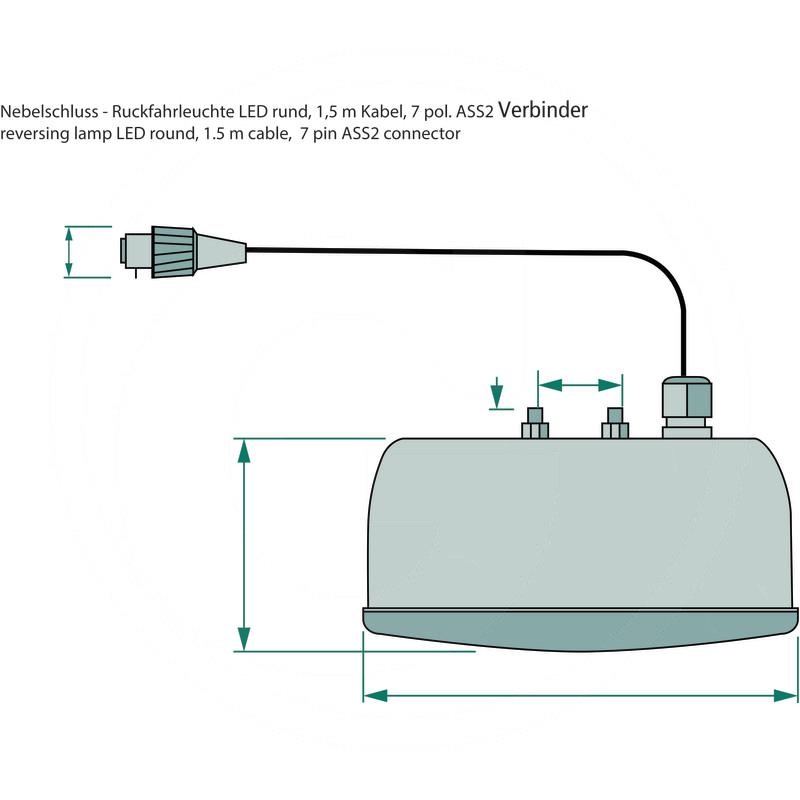 Nebelschluss - Ruckfahrleuchte LED rund, 1,5 m Kabel, 7 pol. ASS2 Verbinder
reversing lamp LED round, 1.5 m cable, 7 pin ASS2 connector