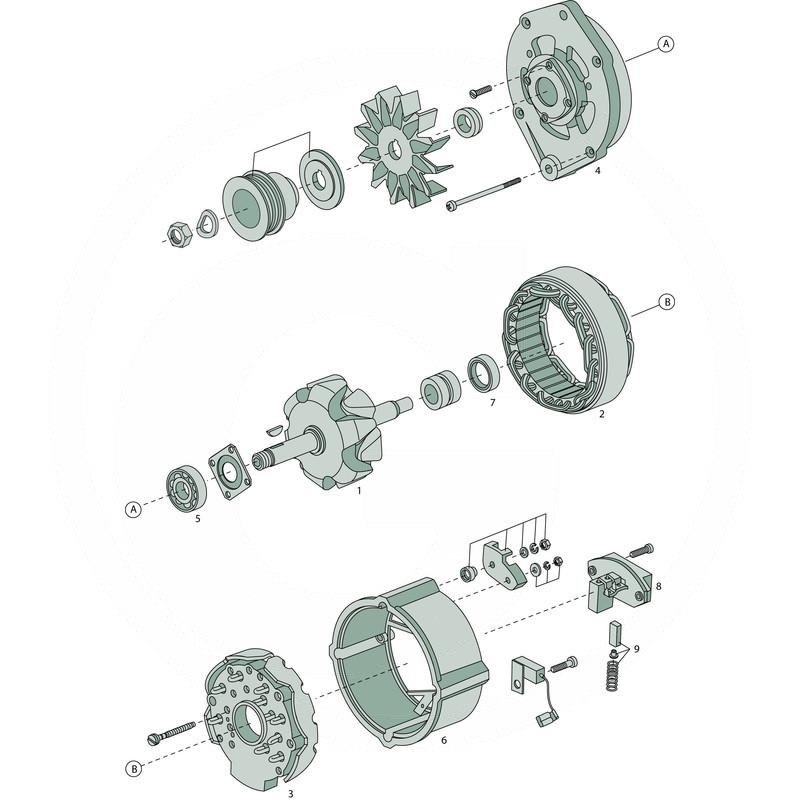 A
4
B
7
2
1
A
5
8
9
6
B
3