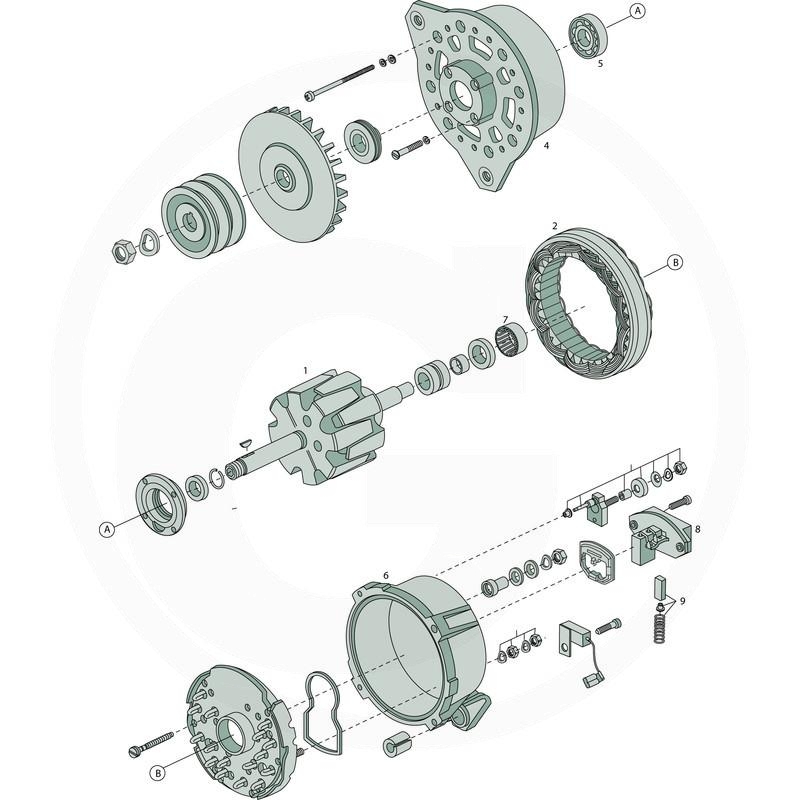 A
5
4
2
B
7
1
A
8
6
9
B