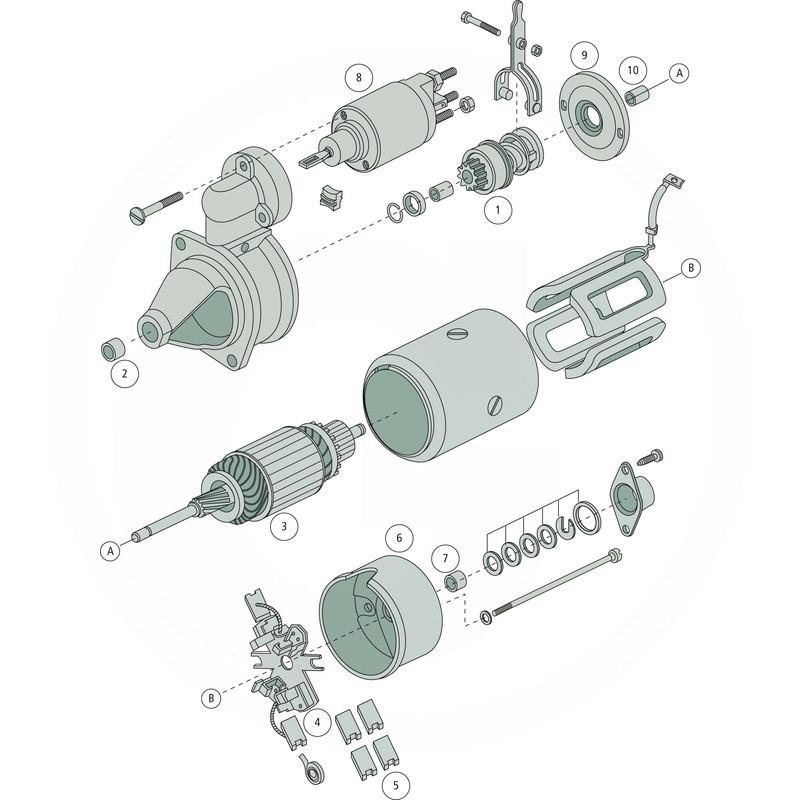 8
9
10
A
1
B
2
3
A
6
7
B
4
5