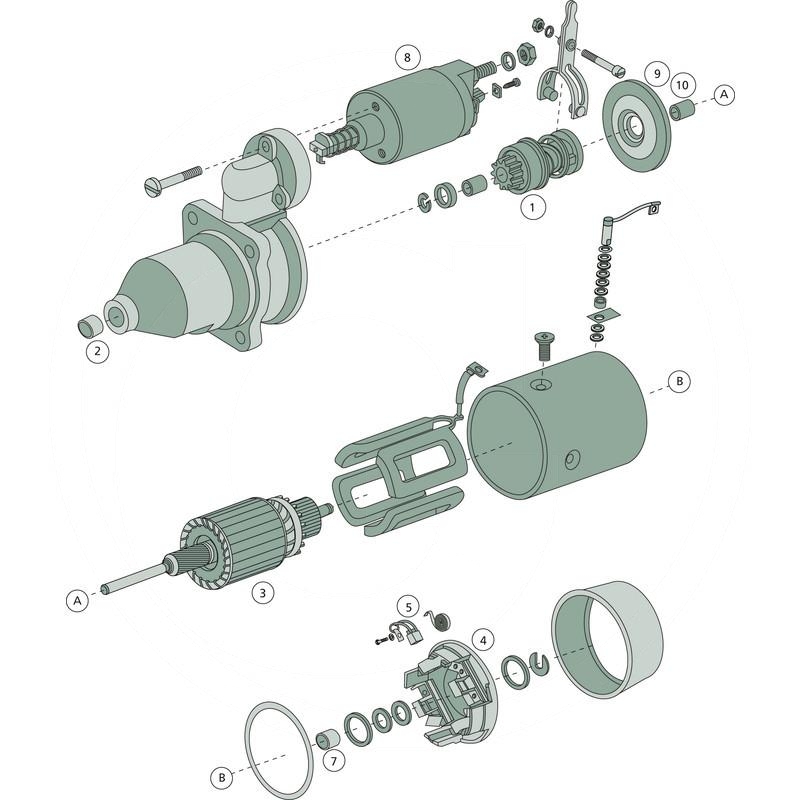 8
9
10
A
1
2
B
A
3
5
4
7
B