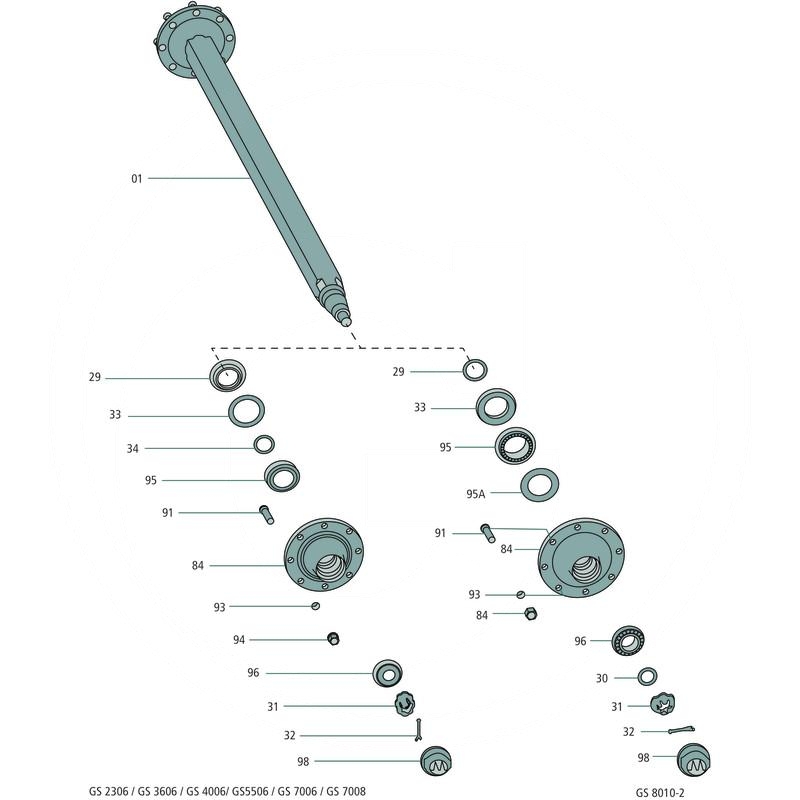 01

29
33
34
95
91
84
93
94
96
31
32
98

29
33
95
95A
91
84
93
84
96
30
31
32
98

GS 2306 / GS 3606 / GS 4006/ GS5506 / GS 7006 / GS 7008

GS 8010-2