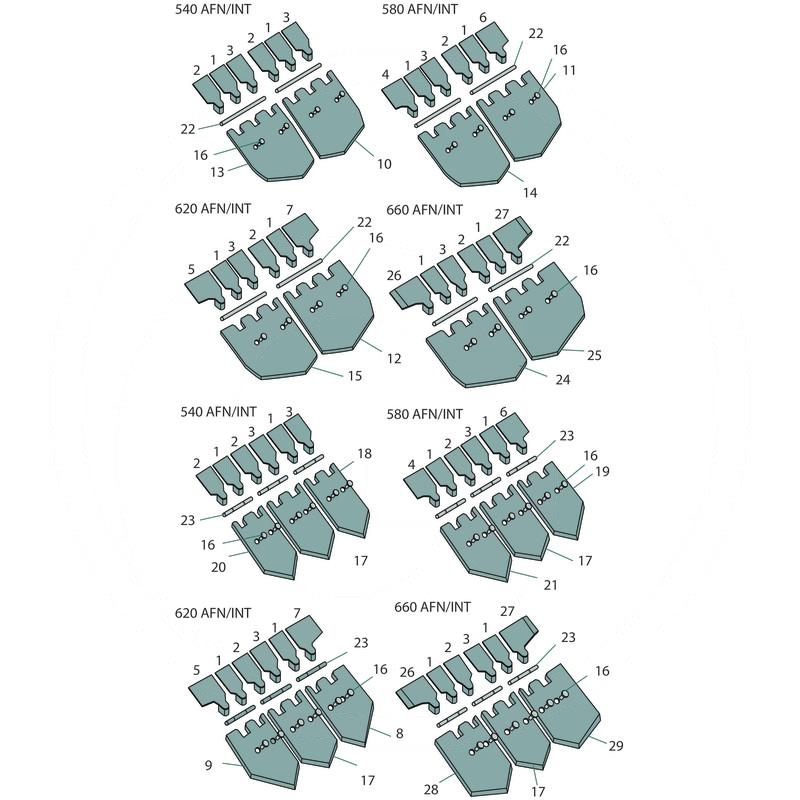 540 AFN/INT
2 1 3 2 1 3
22
16
13
10

580 AFN/INT
4 1 3 2 1 6
22
16
11
14

620 AFN/INT
5 1 3 2 1 7
22
16
12
15

660 AFN/INT
26 1 3 2 1 27
22
16
25
24

540 AFN/INT
2 1 2 3 1 3
18
23
16
20
17

580 AFN/INT
4 1 2 3 1 6
23
16
19
17
21

620 AFN/INT
5 1 2 3 1 7
23
16
8
9
17

660 AFN/INT
26 1 2 3 1 27
23
16
29
28
17