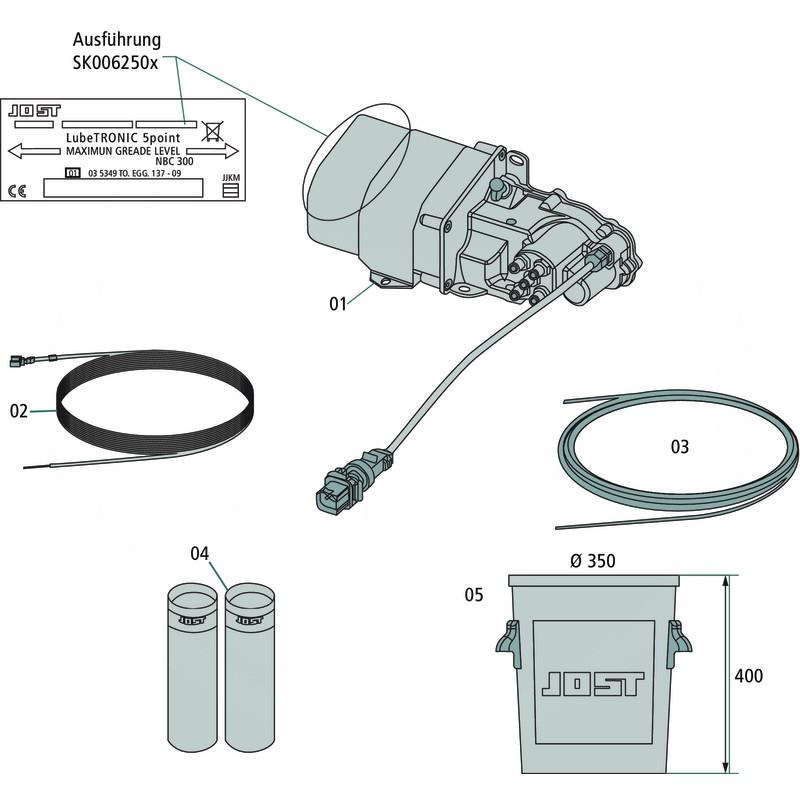 Ausführung
SK006250x

JOST
LubeTRONIC 5point
MAXIMUN GREADE LEVEL
NBC 300
01 03 5349 TO. EGG. 137 - 09
JJKM
CE

01

02

03

04

JOST

JOST

05

Ø 350

JOST

400