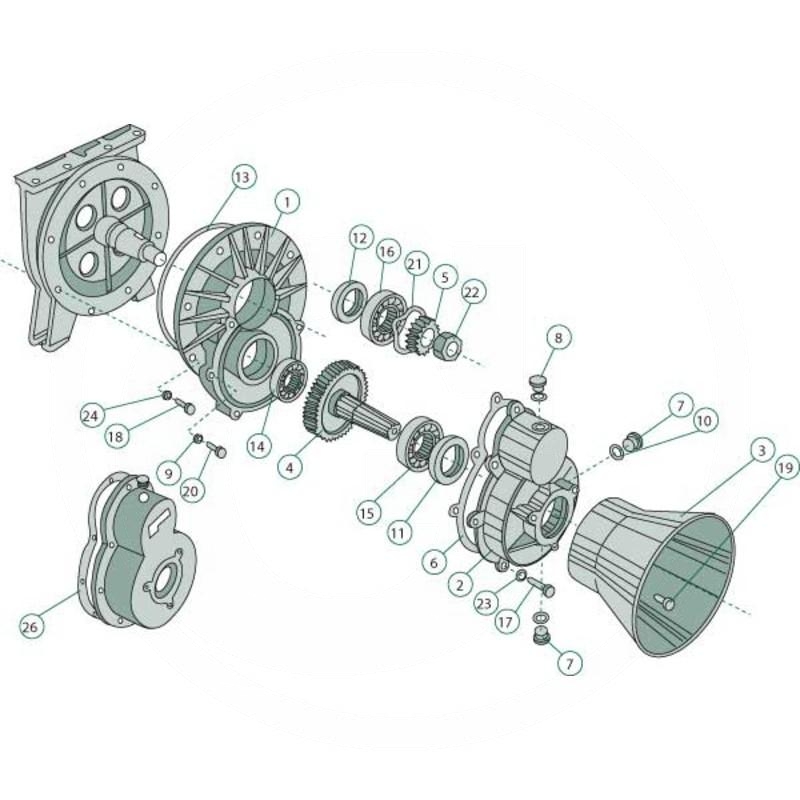 13
1
12
16
21
5
22
8
7
10
3
19
24
18
14
4
9
20
15
11
6
2
23
17
7
26