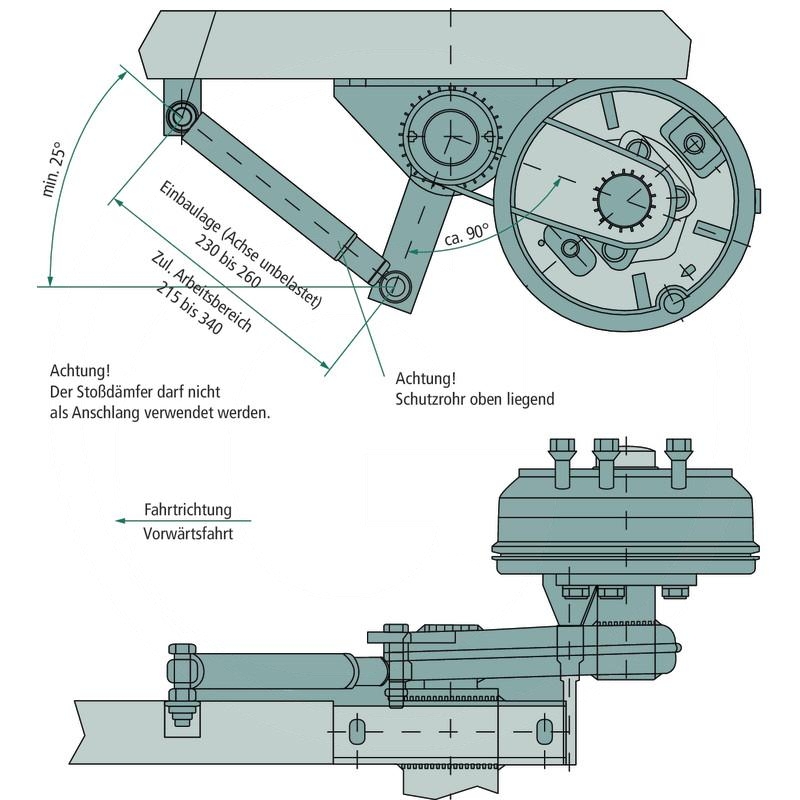 min. 25°

Einbaulage (Achse unbelastet) 230 bis 260

Zul. Arbeitsbereich 215 bis 340

ca. 90°

Achtung!
Der Stoßdämfer darf nicht als Anschlang verwendet werden.

Achtung!
Schutzrohr oben liegend

Fahrtrichtung
Vorwärtsfahrt