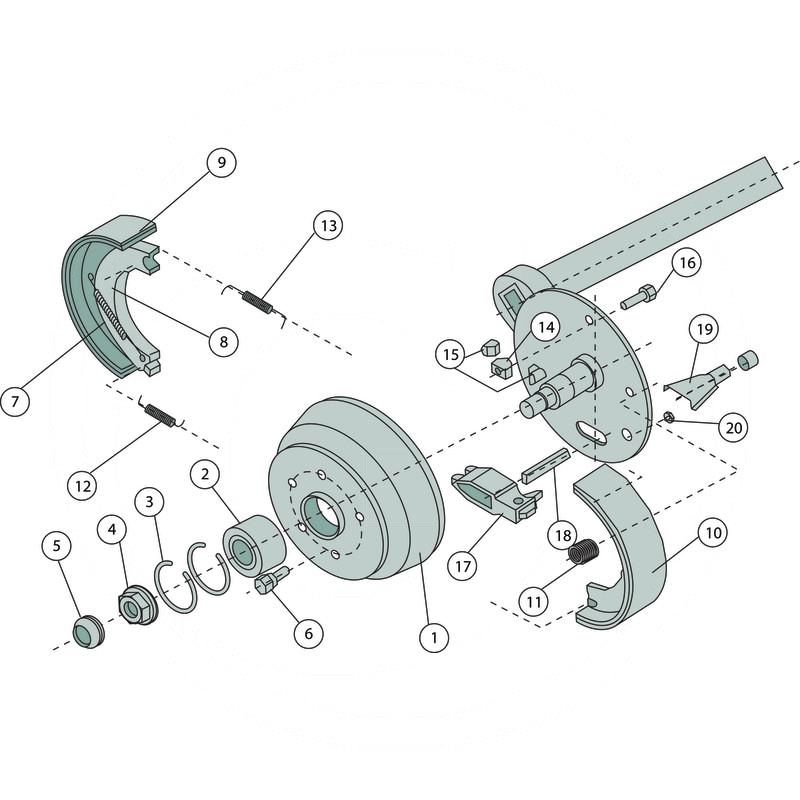 9
13
16
14
19
15
8
7
20
12
2
3
4
5
18
10
17
11
6
1