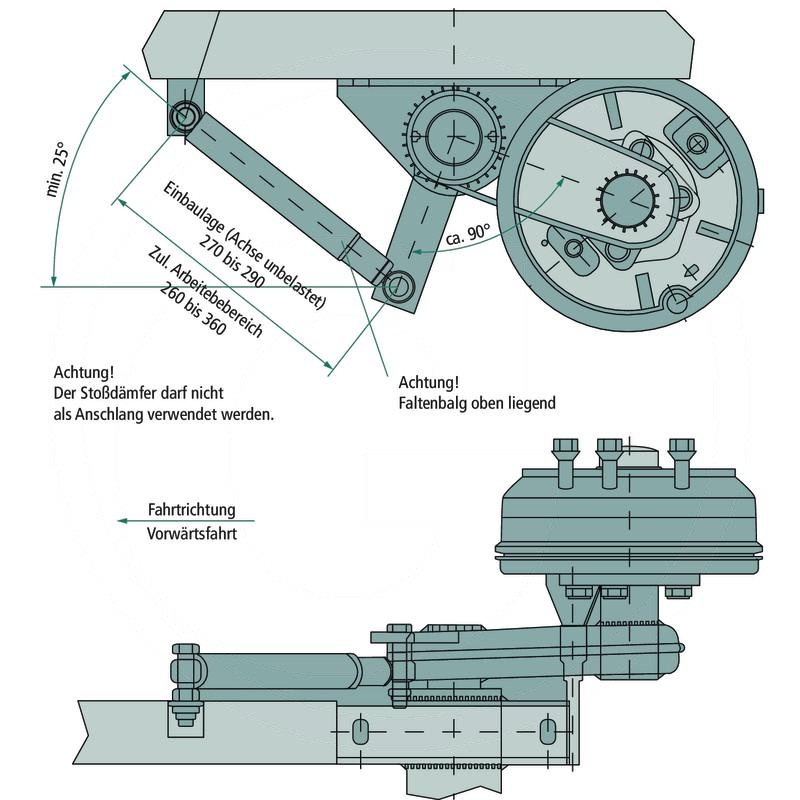 min. 25°

Einbaulage (Achse unbelastet)
270 bis 290

Zul. Arbeitebebereich
260 bis 360

ca. 90°

Achtung!
Der Stoßdämfer darf nicht
als Anschlang verwendet werden.

Achtung!
Faltenbalg oben liegend

Fahrtrichtung
Vorwärtsfahrt