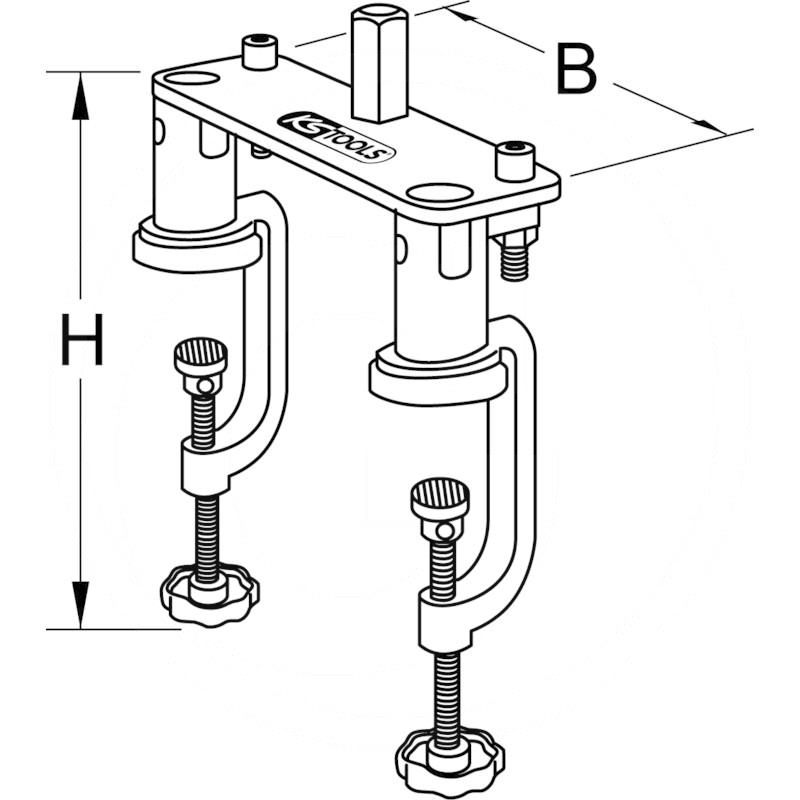 B

KS TOOLS

H