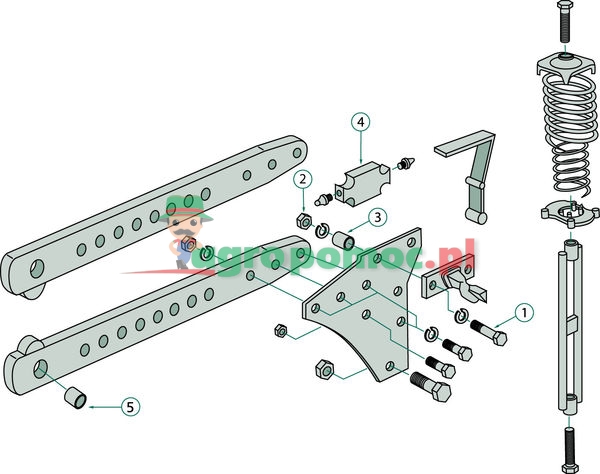 4
2
3
agropomoc.pl
1
5