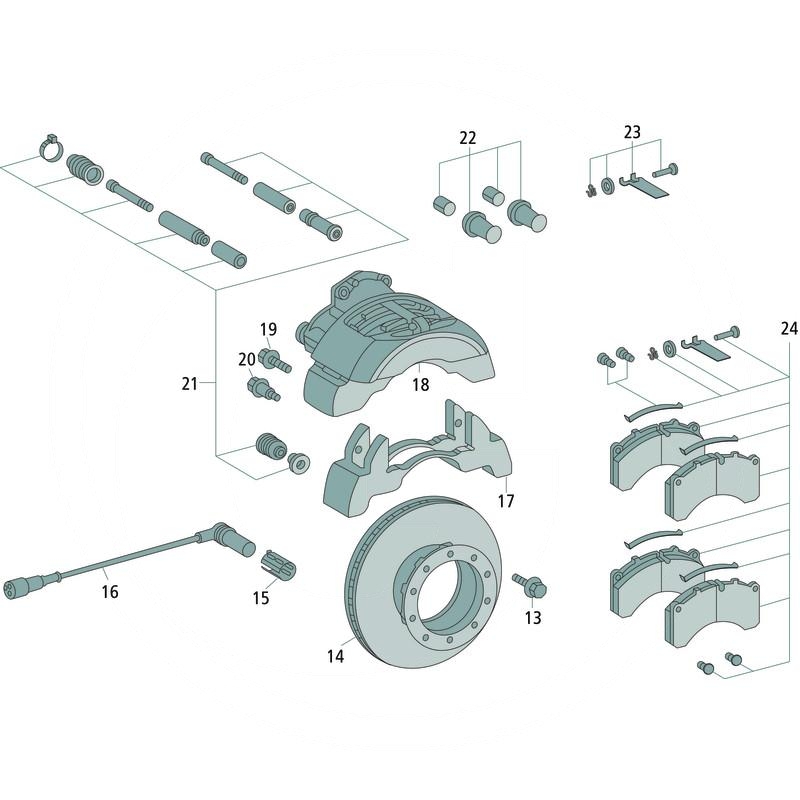 22
23
19
20
21
18
24
17
16
15
13
14