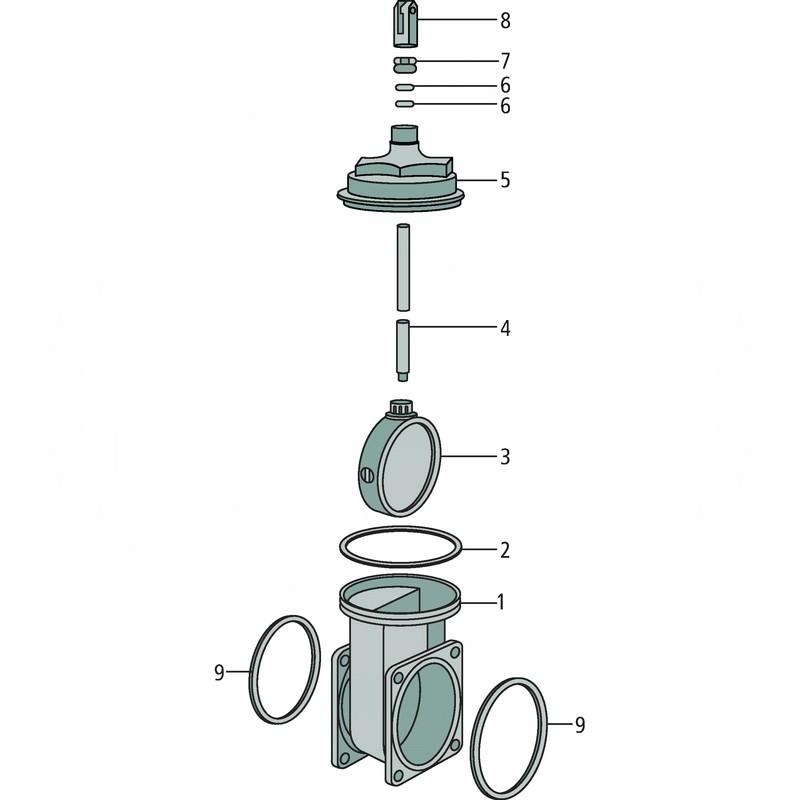 8
7
6
6
5
4
3
2
1
9
9