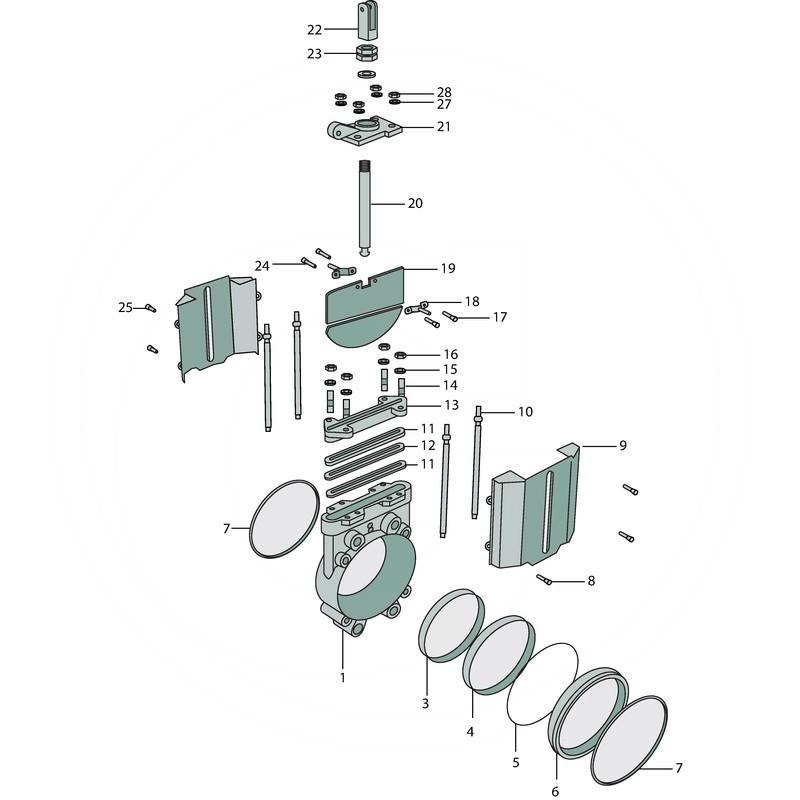 22
23
28
27
21
20
24
19
25
18
17
16
15
14
13
10
11
12
11
9
7
8
1
3
4
5
6
7