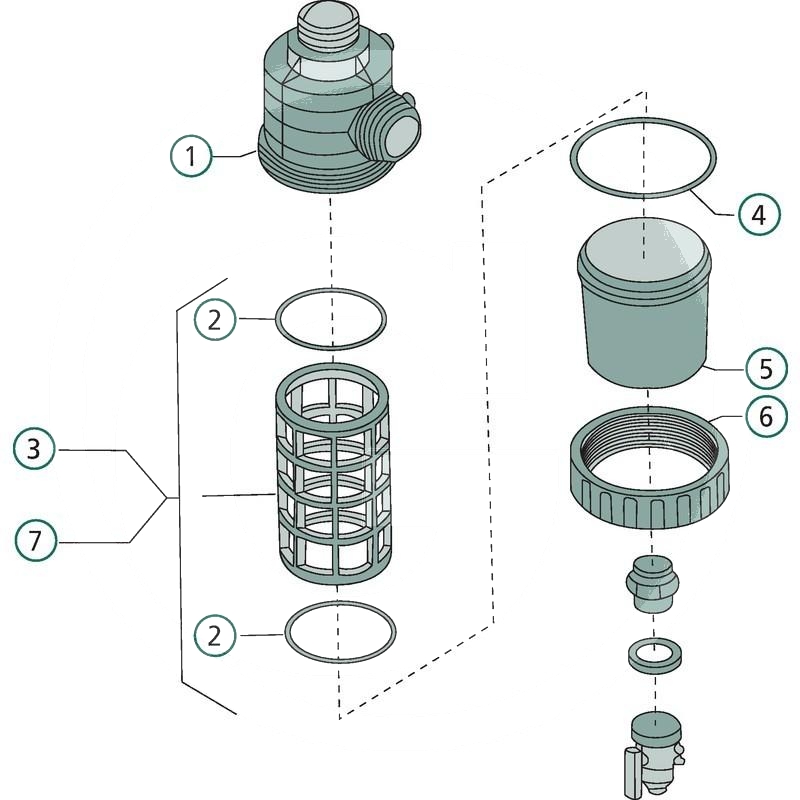 1
2
3
7
2
4
5
6