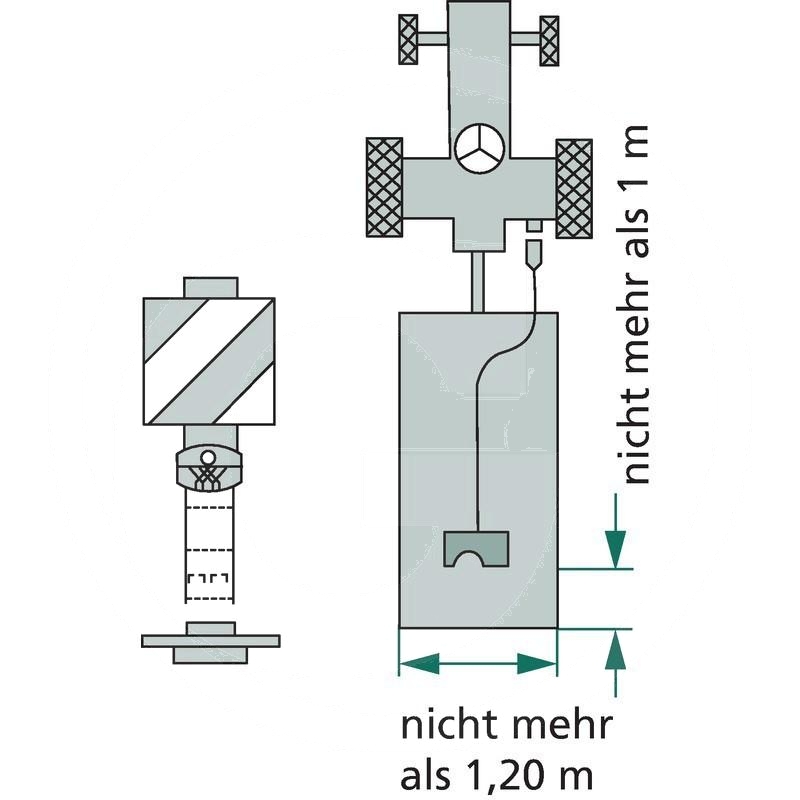 nicht mehr als 1 m

nicht mehr als 1,20 m