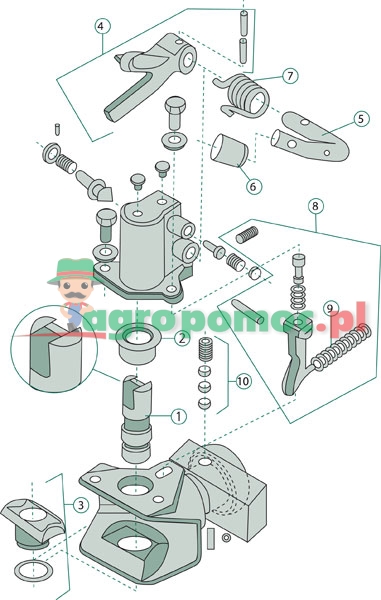 4
7
5
6
8
9
agropomoc.pl
2
10
1
3