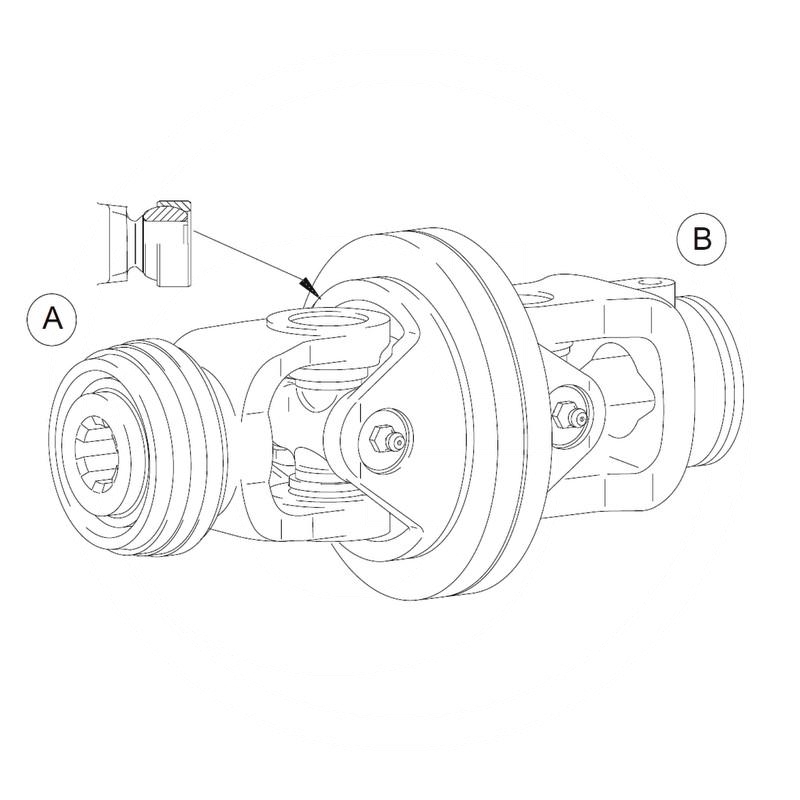 A

B