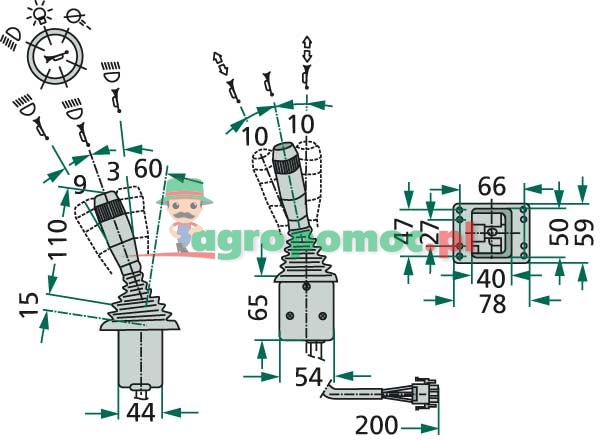 9
3
60
110
15
44
10
10
65
54
200
66
47
27
50
59
40
78
agropomoc.pl