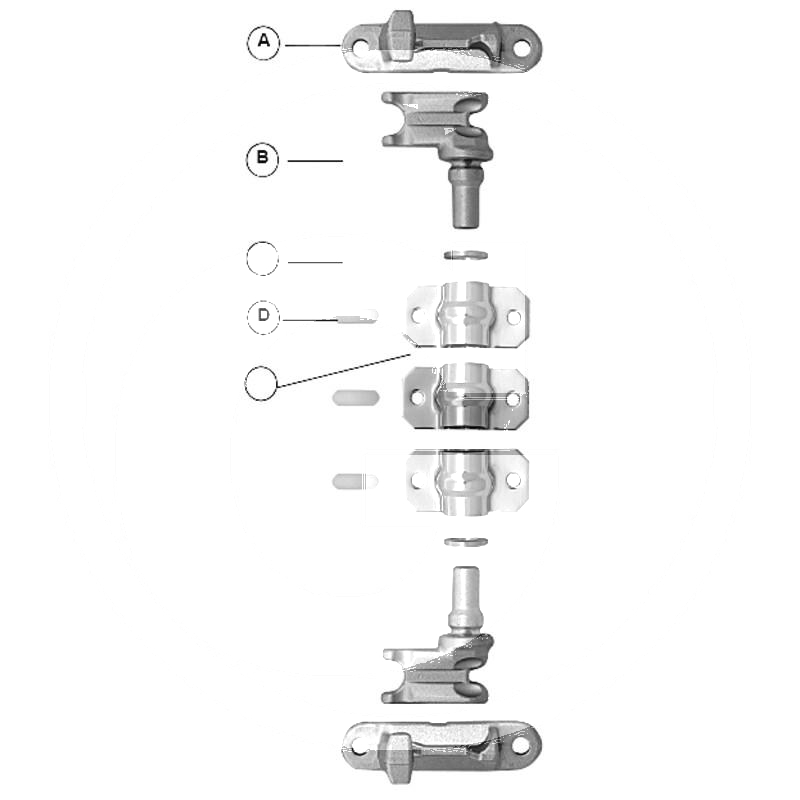 A

B

D