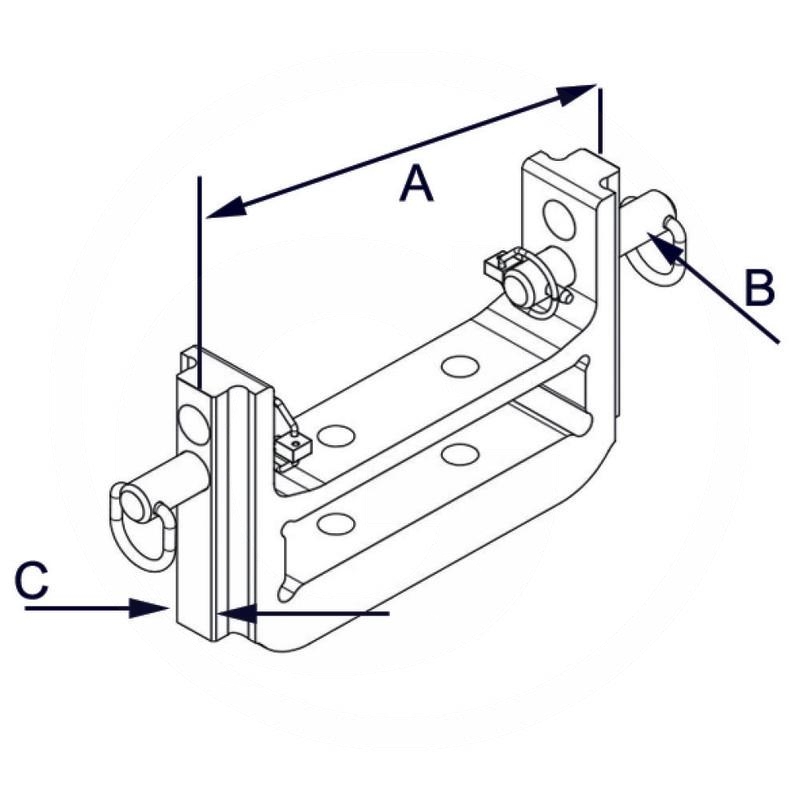 A
B
C