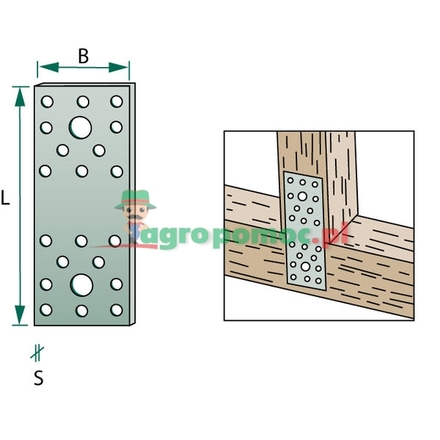 B

L

agropomoc.pl

S