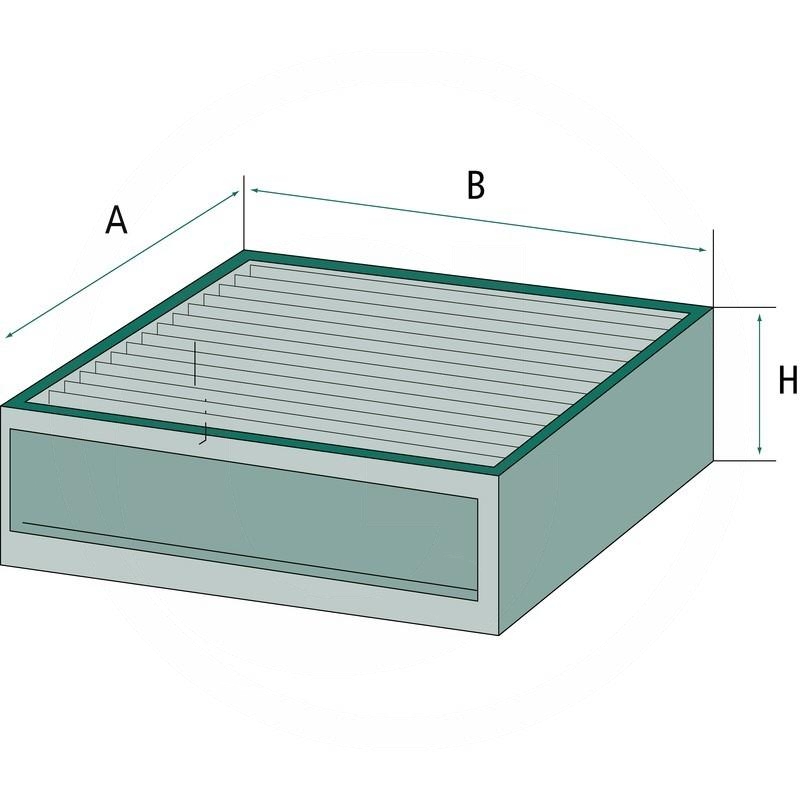 A

B

H