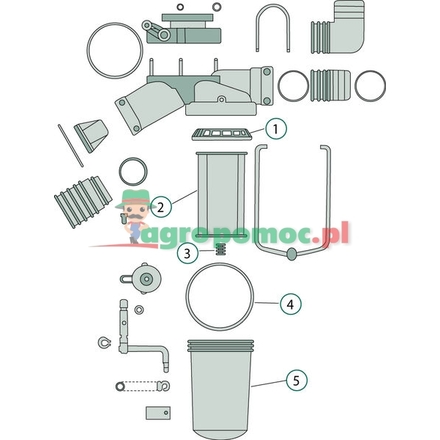 1
2
agropomoc.pl
3
4
5