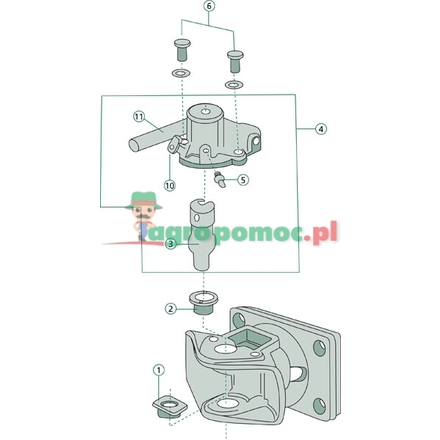 6
11
4
10
5
agropomoc.pl
3
2
1