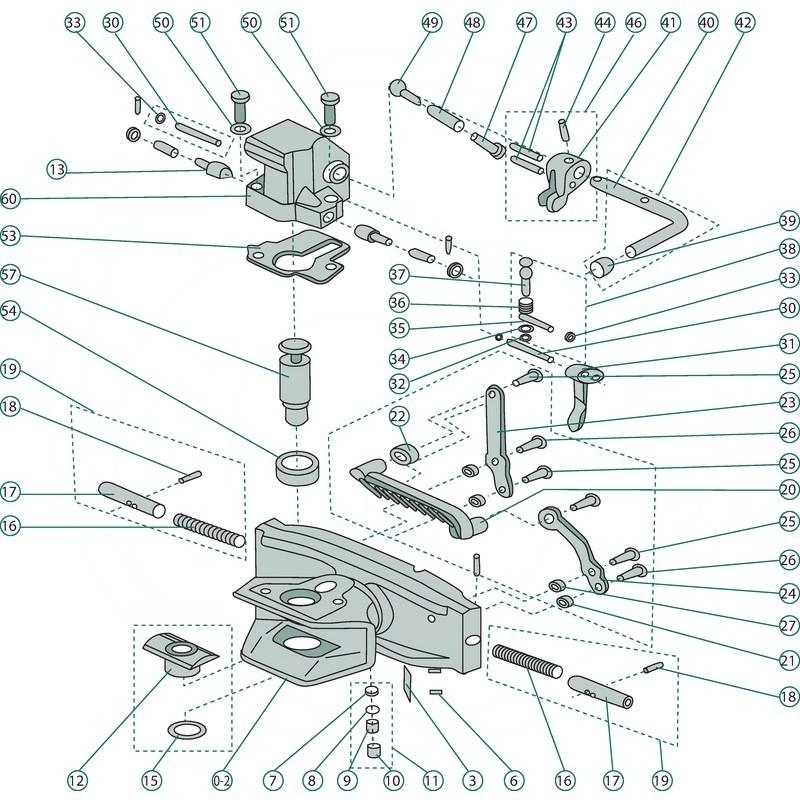 33
30
50
51
50
51
49
48
47
43
44
46
41
40
42
13
60
53
57
54
19
18
17
16
39
38
33
30
31
25
23
26
25
20
25
26
24
27
21
18
37
36
35
34
32
22
12
15
0-2
7
8
9
10
11
3
6
16
17
19